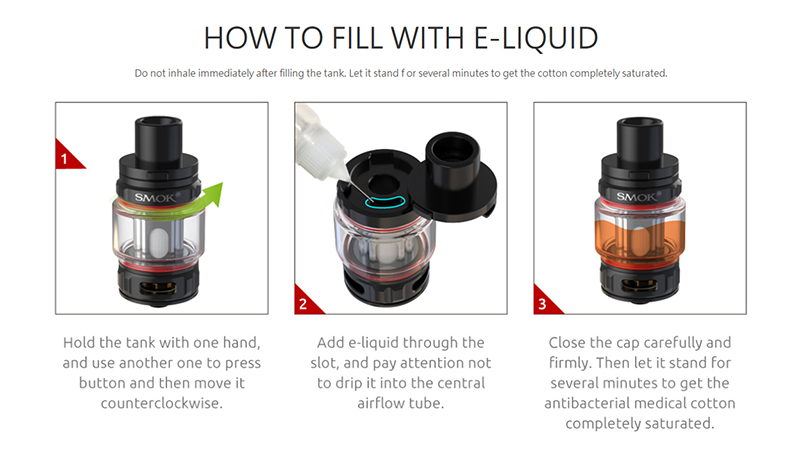 HOW TO FILL WITH E-LIQUID

Do not inhale immediately after filling the tank. Let it stand f or several minutes to get the cotton completely saturated.

1

SMOK

Hold the tank with one hand, and use another one to press button and then move it counterclockwise.

2

Add e-liquid through the slot, and pay attention not to drip it into the central airflow tube.

3

SMOK

Close the cap carefully and firmly. Then let it stand for several minutes to get the antibacterial medical cotton completely saturated.