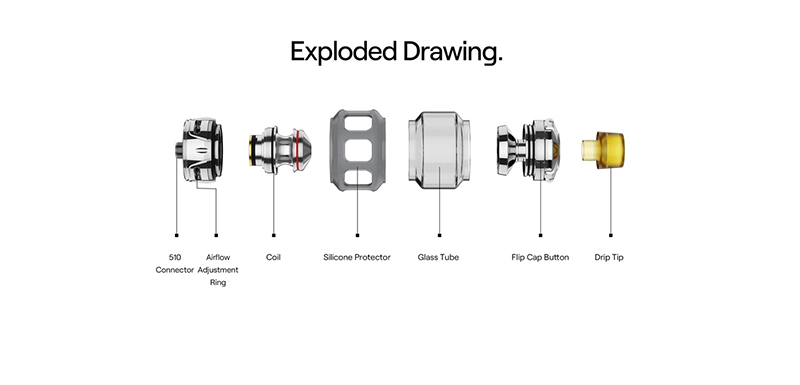 Exploded Drawing.

510 Connector

Airflow Adjustment Ring

Coil

Silicone Protector

Glass Tube

Flip Cap Button

Drip Tip