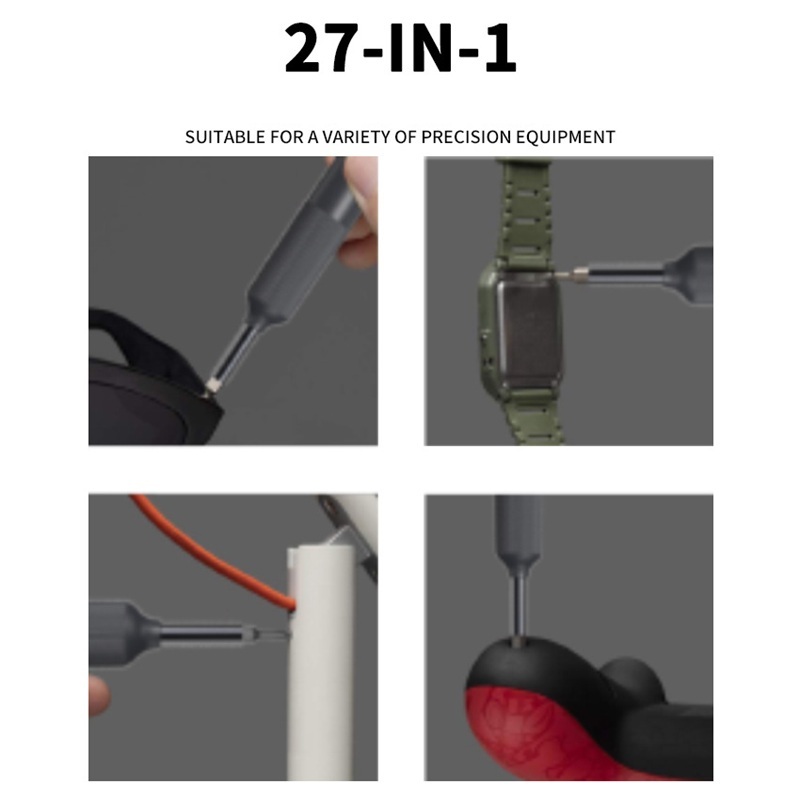 27-IN-1

SUITABLE FOR A VARIETY OF PRECISION EQUIPMENT